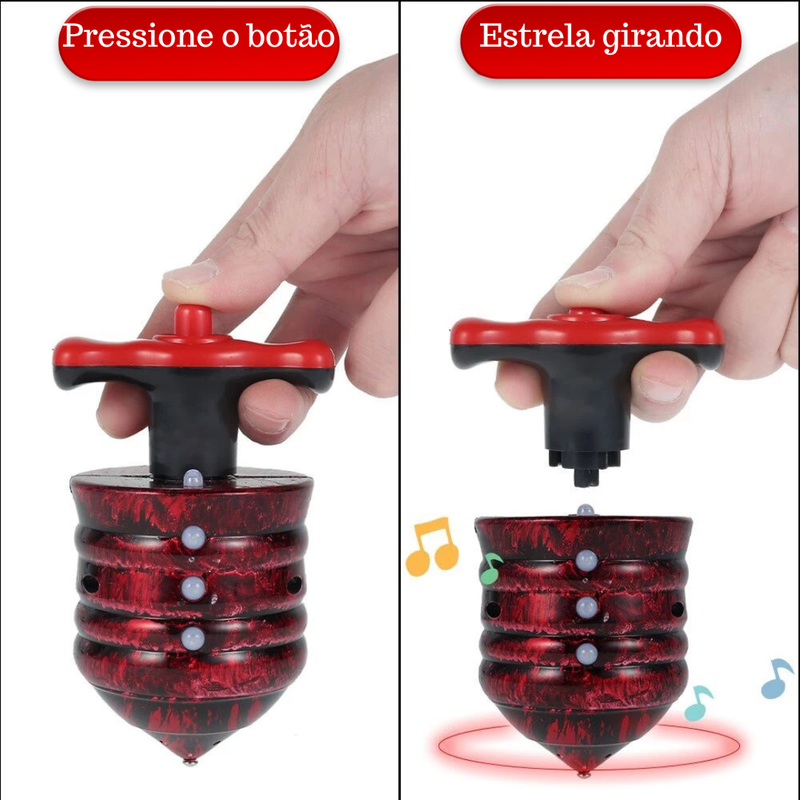 Pressione o botão

Estrela girando