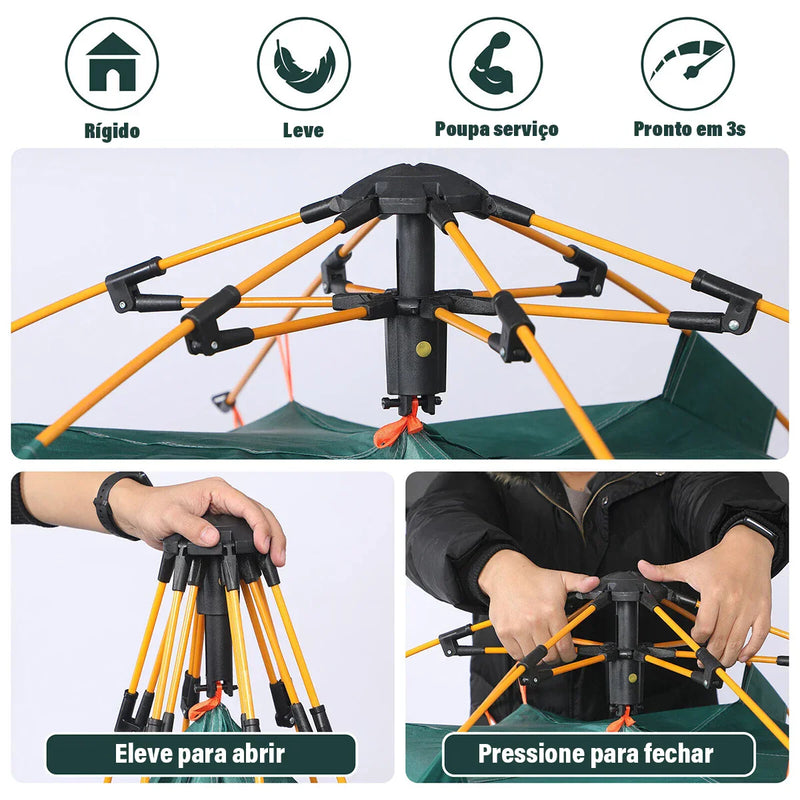 Rígido

Leve

Poupa serviço

Pronto em 3s

Eleve para abrir

Pressione para fechar